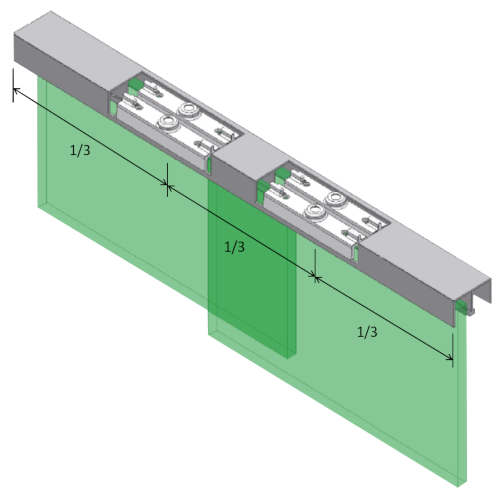 1/3

1/3

1/3